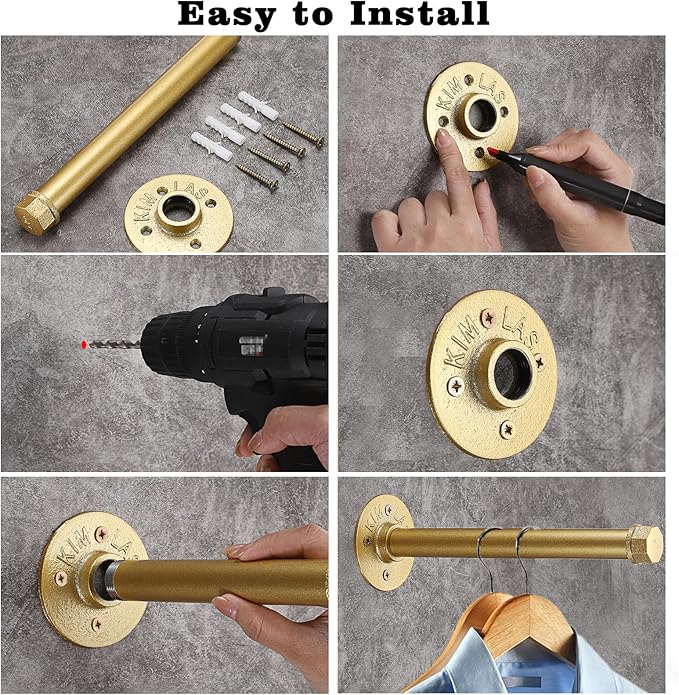 Easy to Install

KIM LAS

KIM LAS

KIM LAS

KIM LAS

KIM LAS