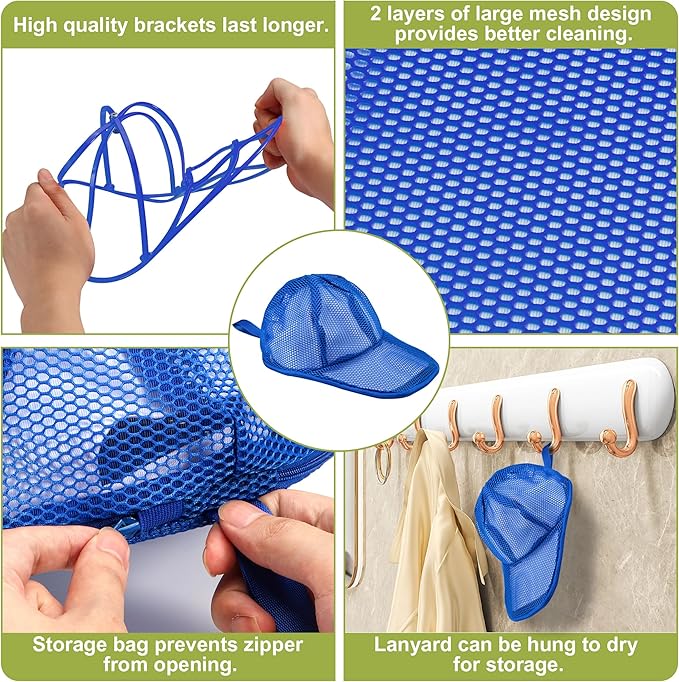 High quality brackets last longer.

2 layers of large mesh design provides better cleaning.

Storage bag prevents zipper from opening.

Lanyard can be hung to dry for storage.