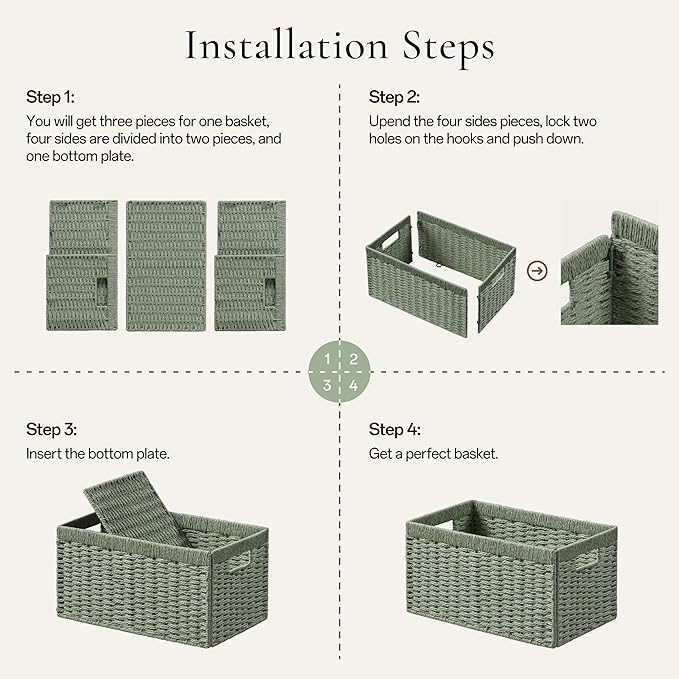 Installation Steps

Step 1:
You will get three pieces for one basket, four sides are divided into two pieces, and one bottom plate.

Step 2:
Upend the four sides pieces, lock two holes on the hooks and push down.

1 2
3 4

Step 3:
Insert the bottom plate.

Step 4:
Get a perfect basket.