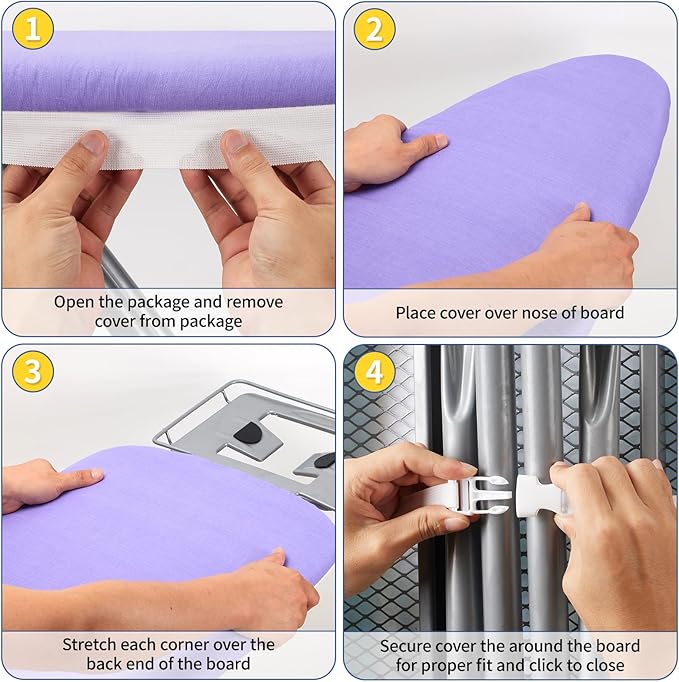 1

Open the package and remove cover from package

2

Place cover over nose of board

3

Stretch each corner over the back end of the board

4

Secure cover the around the board for proper fit and click to close