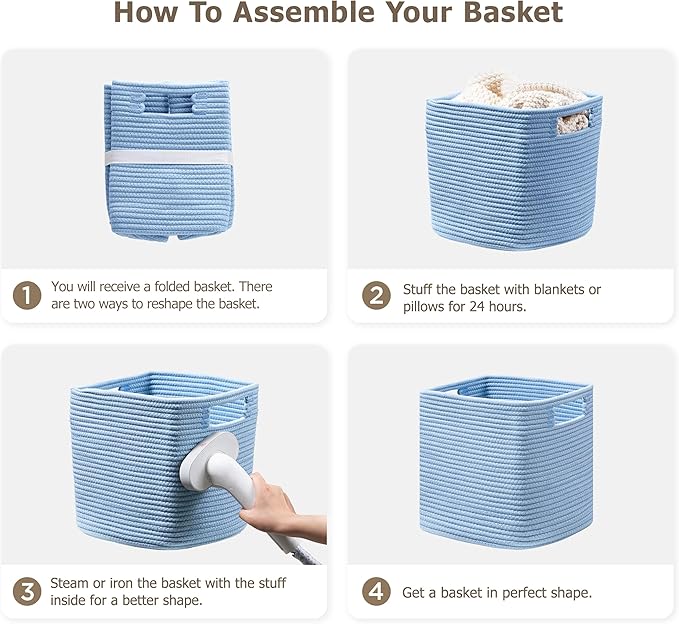 How To Assemble Your Basket

1 You will receive a folded basket. There are two ways to reshape the basket.

2 Stuff the basket with blankets or pillows for 24 hours.

3 Steam or iron the basket with the stuff inside for a better shape.

4 Get a basket in perfect shape.