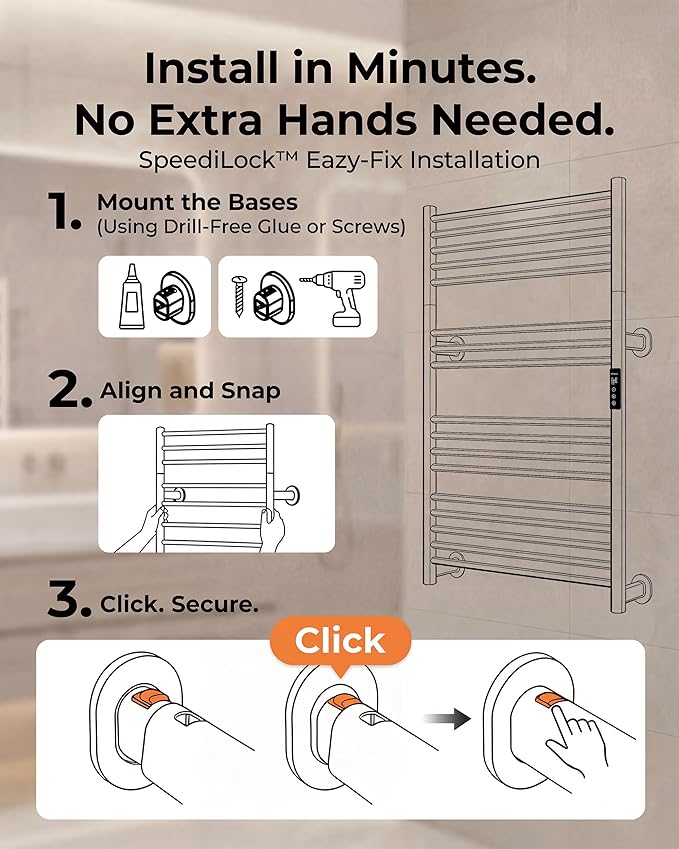 Install in Minutes.
No Extra Hands Needed.
SpeediLock™ Eazy-Fix Installation

1. Mount the Bases
(Using Drill-Free Glue or Screws)

2. Align and Snap

3. Click. Secure.

Click