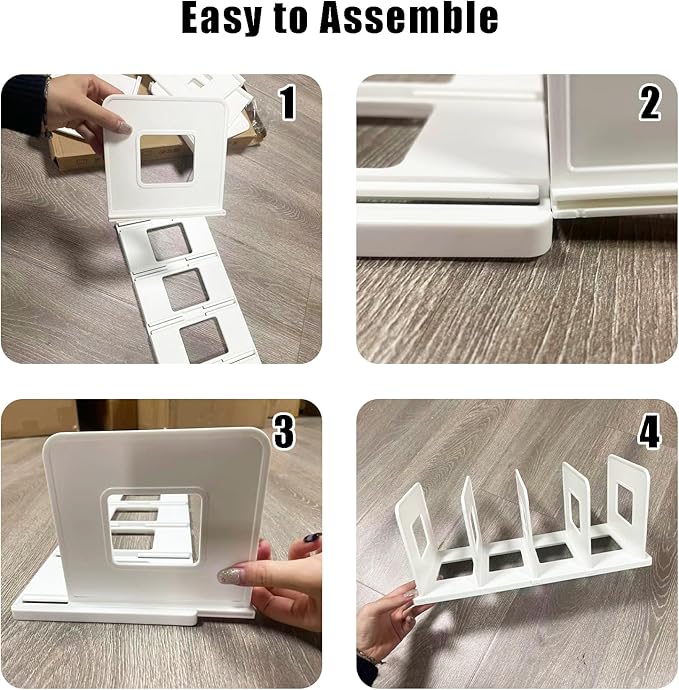 Easy to Assemble

1

2

3

4