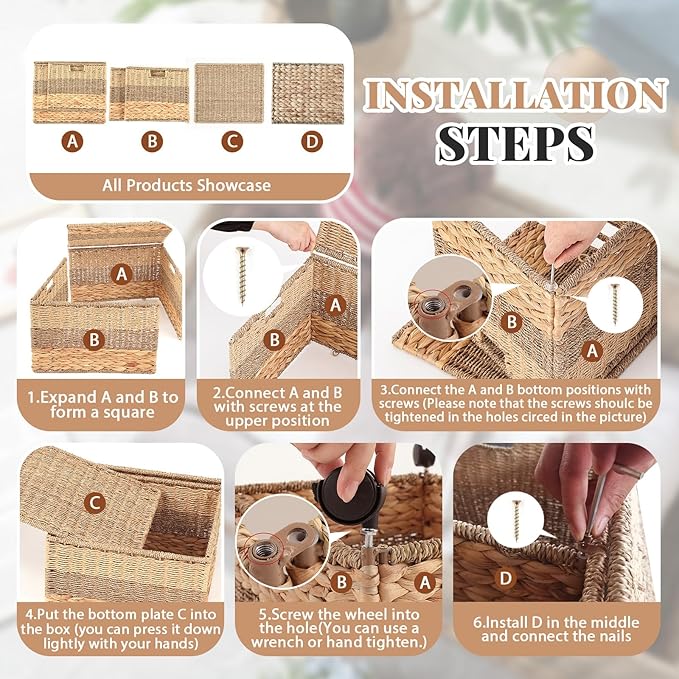 A B C D

All Products Showcase

INSTALLATION STEPS

A
B

1.Expand A and B to form a square

B
A

2.Connect A and B with screws at the upper position

B
A

3.Connect the A and B bottom positions with screws (Please note that the screws shoulc be tightened in the holes circed in the picture)

C

4.Put the bottom plate C into the box (you can press it down lightly with your hands)

B
A

5.Screw the wheel into the hole(You can use a wrench or hand tighten.)

D

6.Install D in the middle and connect the nails