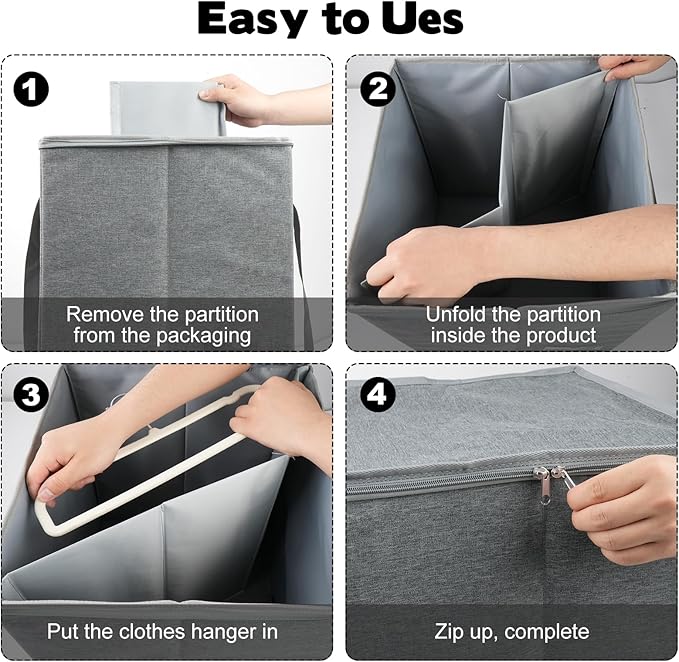 Easy to Ues

1
Remove the partition from the packaging

2
Unfold the partition inside the product

3
Put the clothes hanger in

4
Zip up, complete