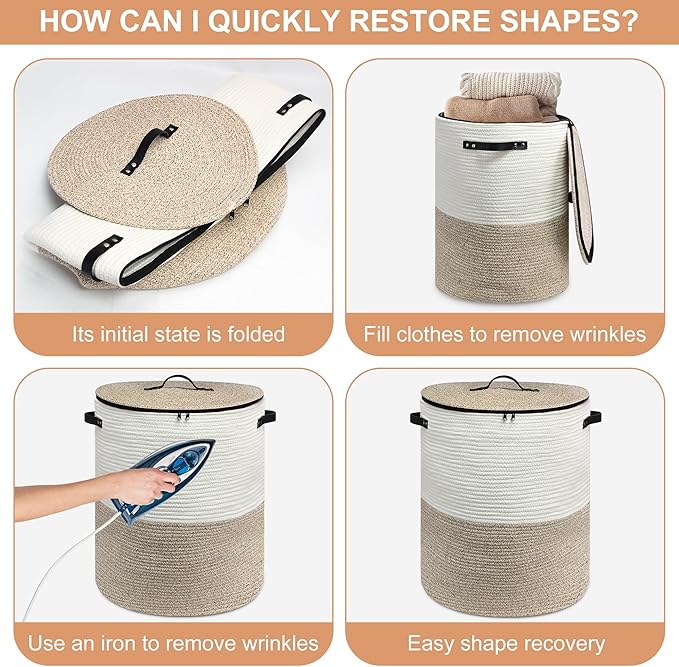 HOW CAN I QUICKLY RESTORE SHAPES?

Its initial state is folded

Fill clothes to remove wrinkles

Use an iron to remove wrinkles

Easy shape recovery