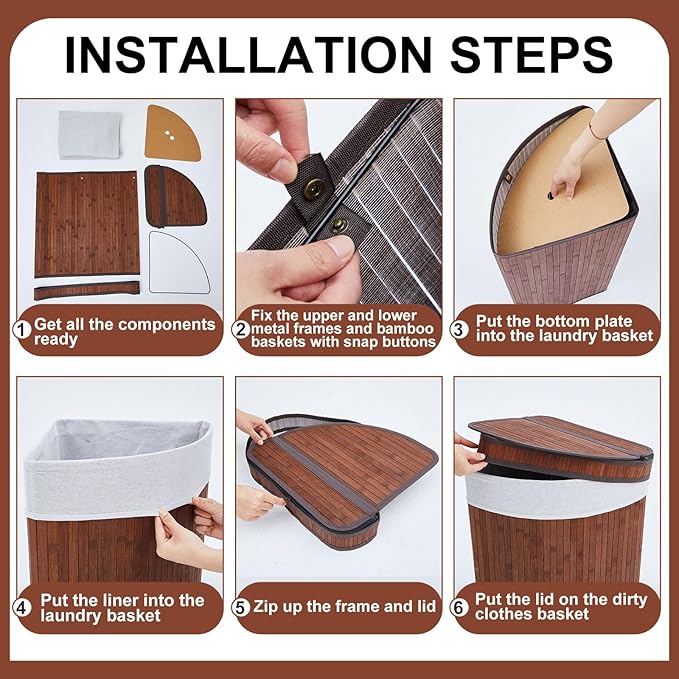 INSTALLATION STEPS

1 Get all the components ready

2 Fix the upper and lower metal frames and bamboo baskets with snap buttons

3 Put the bottom plate into the laundry basket

4 Put the liner into the laundry basket

5 Zip up the frame and lid

6 Put the lid on the dirty clothes basket