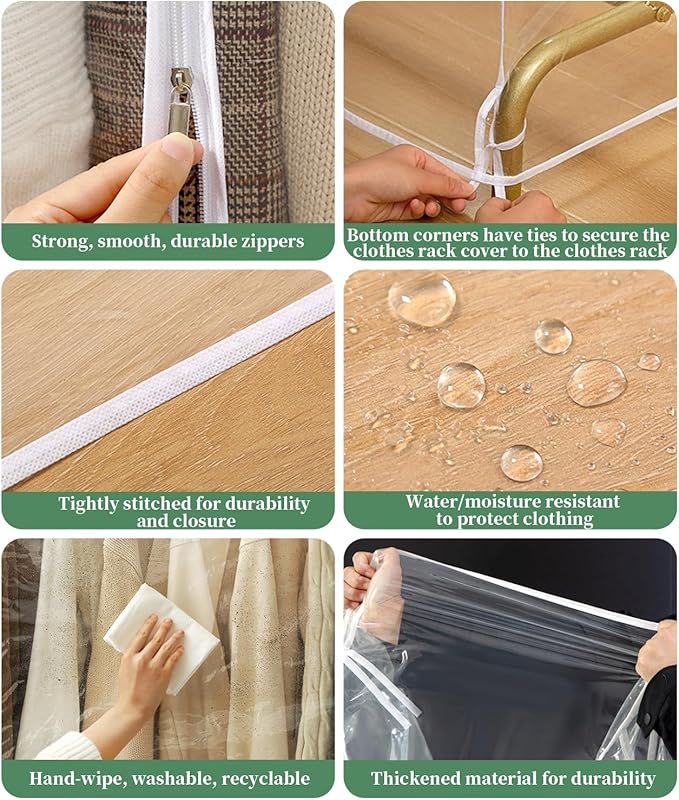 Strong, smooth, durable zippers

Bottom corners have ties to secure the clothes rack cover to the clothes rack

Tightly stitched for durability and closure

Water/moisture resistant to protect clothing

Hand-wipe, washable, recyclable

Thickened material for durability