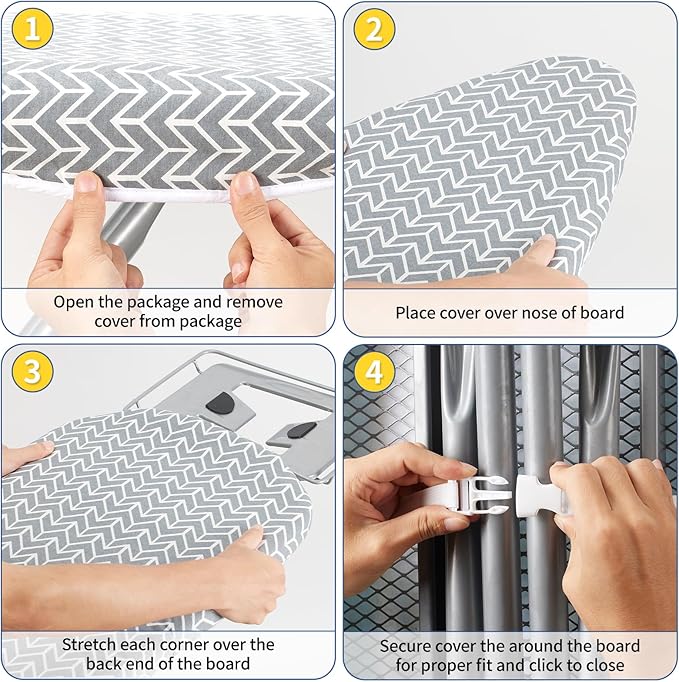 1

Open the package and remove cover from package

2

Place cover over nose of board

3

Stretch each corner over the back end of the board

4

Secure cover the around the board for proper fit and click to close