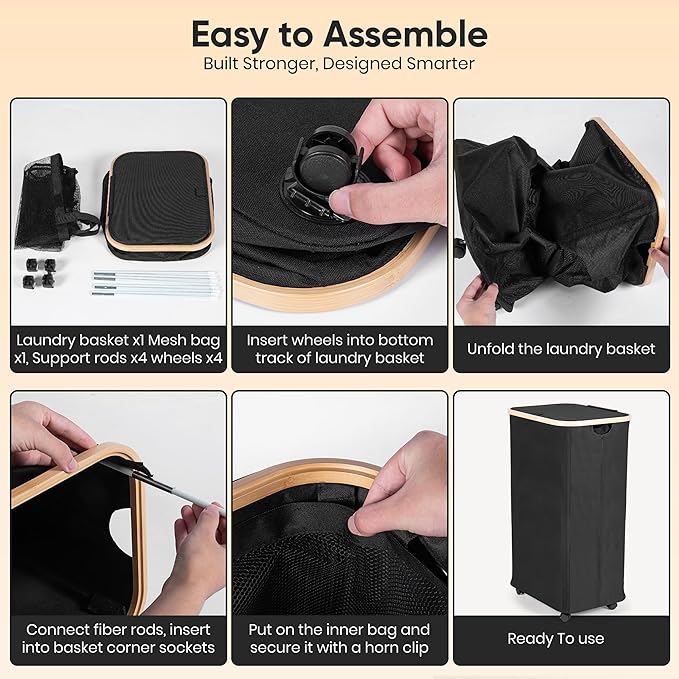 Easy to Assemble
Built Stronger, Designed Smarter

Laundry basket x1 Mesh bag x1, Support rods x4 wheels x4

Insert wheels into bottom track of laundry basket

Unfold the laundry basket

Connect fiber rods, insert into basket corner sockets

Put on the inner bag and secure it with a horn clip

Ready To use