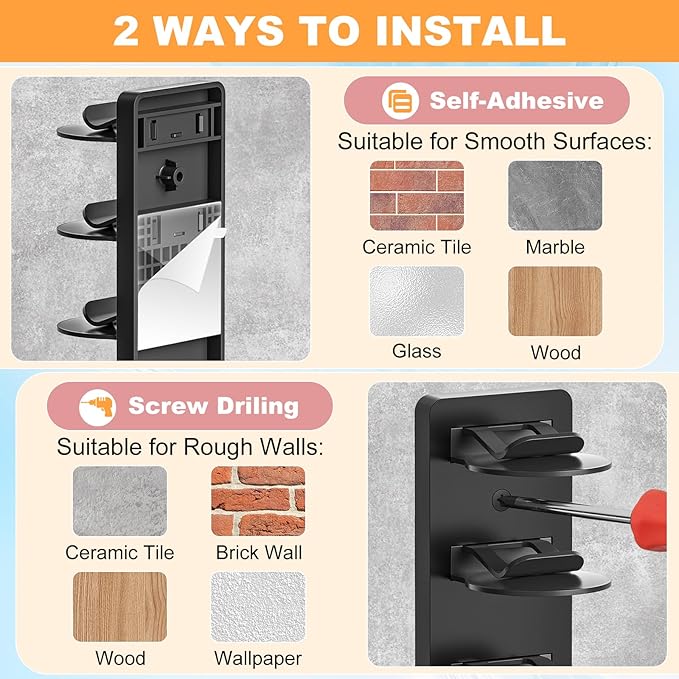 2 WAYS TO INSTALL

Self-Adhesive

Suitable for Smooth Surfaces:

Ceramic Tile

Marble

Glass

Wood

Screw Driling

Suitable for Rough Walls:

Ceramic Tile

Brick Wall

Wood

Wallpaper