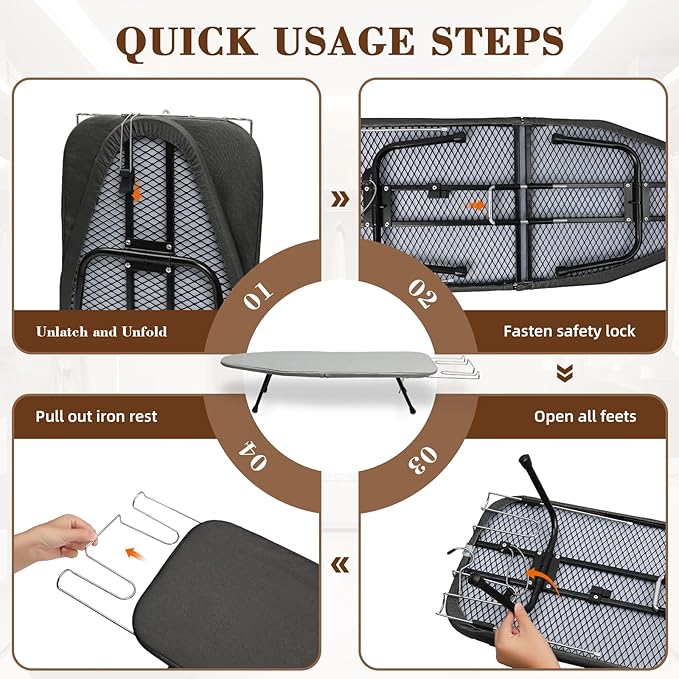 QUICK USAGE STEPS

01

Unlatch and Unfold

02

Fasten safety lock

03

Open all feets

04

Pull out iron rest