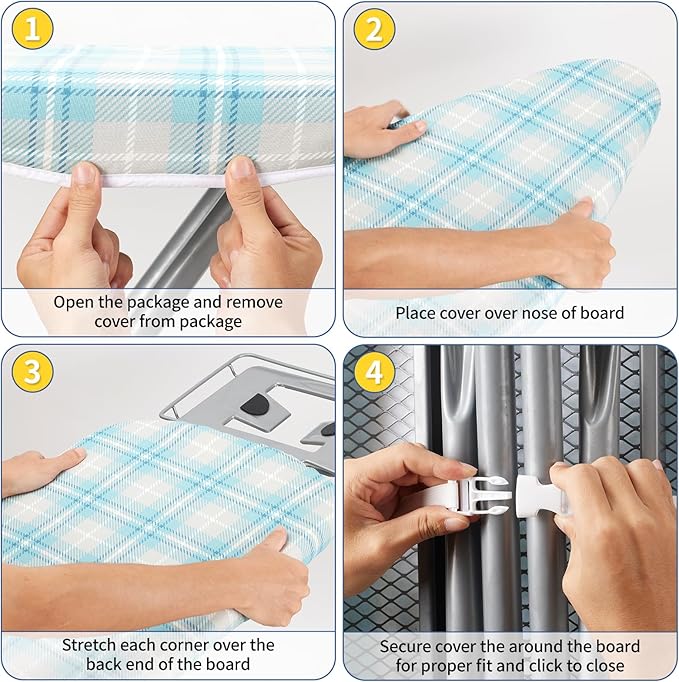 1

Open the package and remove cover from package

2

Place cover over nose of board

3

Stretch each corner over the back end of the board

4

Secure cover the around the board for proper fit and click to close