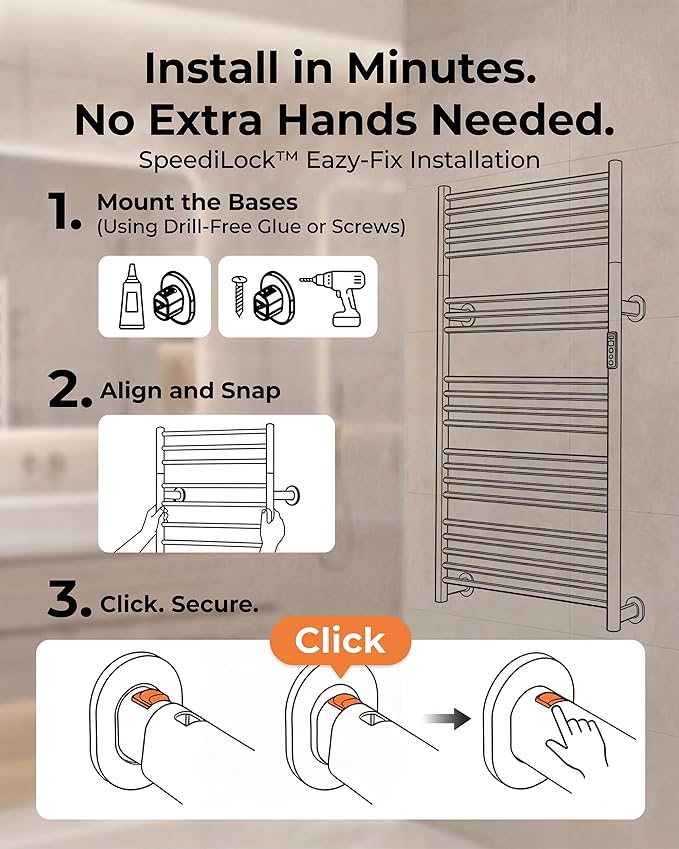 Install in Minutes.
No Extra Hands Needed.
SpeediLock™ Eazy-Fix Installation

1. Mount the Bases
(Using Drill-Free Glue or Screws)

2. Align and Snap

3. Click. Secure.

Click