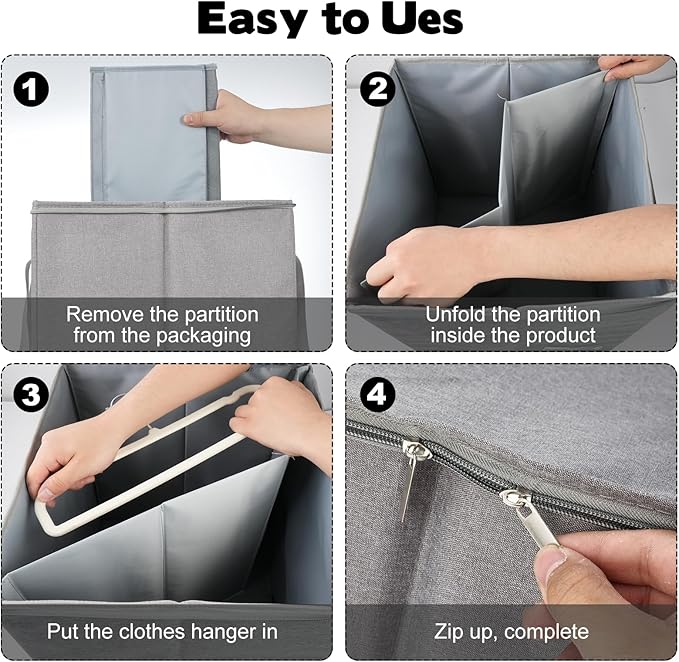 Easy to Ues

1
Remove the partition from the packaging

2
Unfold the partition inside the product

3
Put the clothes hanger in

4
Zip up, complete