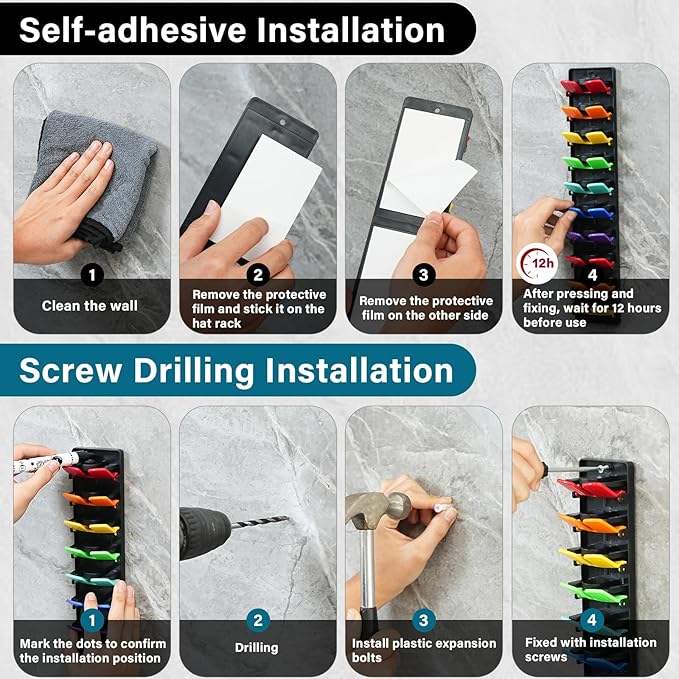 Self-adhesive Installation

1
Clean the wall

2
Remove the protective film and stick it on the hat rack

3
Remove the protective film on the other side

12h
4
After pressing and fixing, wait for 12 hours before use

Screw Drilling Installation

1
Mark the dots to confirm the installation position

2
Drilling

3
Install plastic expansion bolts

4
Fixed with installation screws