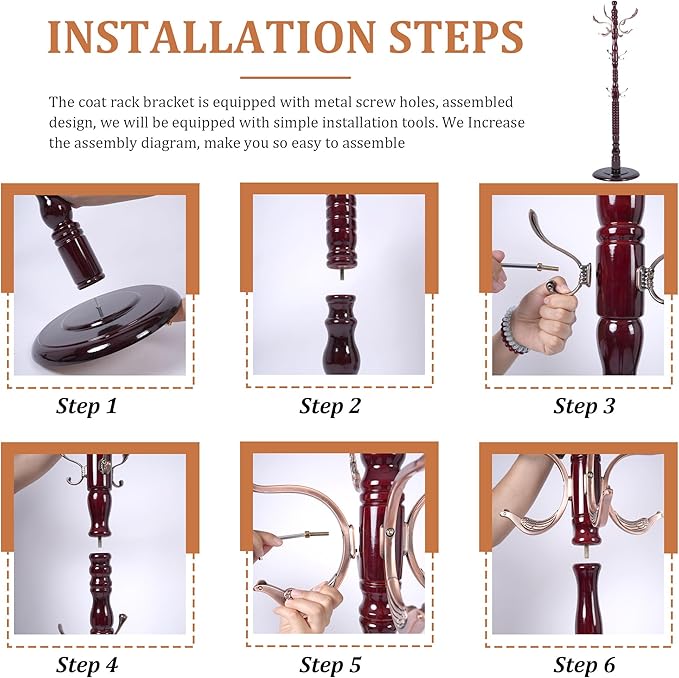 INSTALLATION STEPS

The coat rack bracket is equipped with metal screw holes, assembled design, we will be equipped with simple installation tools. We Increase the assembly diagram, make you so easy to assemble

Step 1

Step 2

Step 3

Step 4

Step 5

Step 6