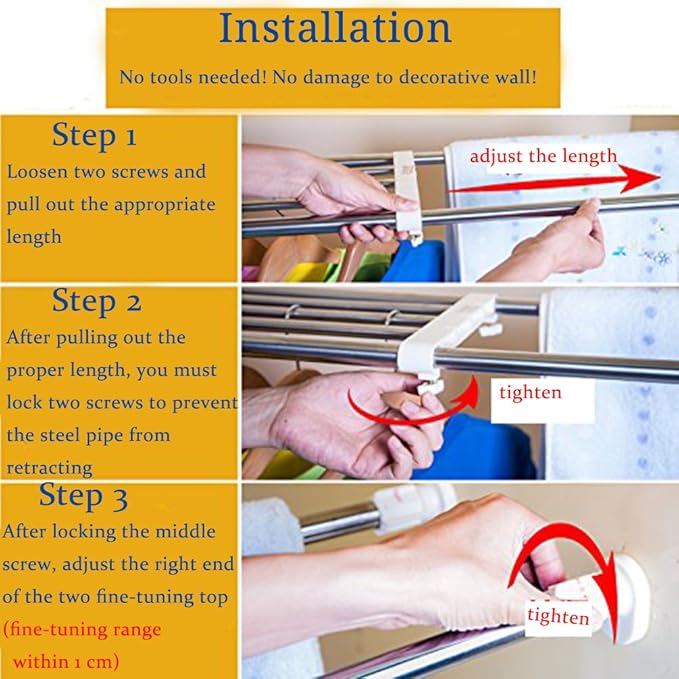 Installation

No tools needed! No damage to decorative wall!

Step 1

Loosen two screws and pull out the appropriate length

adjust the length

Step 2

After pulling out the proper length, you must lock two screws to prevent the steel pipe from retracting

tighten

Step 3

After locking the middle screw, adjust the right end of the two fine-tuning top (fine-tuning range within 1 cm)

tighten