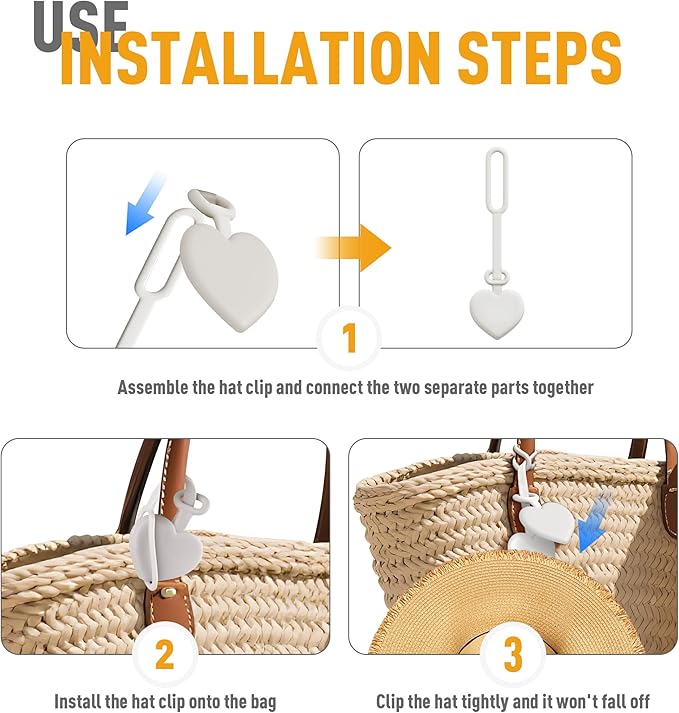 USE
INSTALLATION STEPS

1

Assemble the hat clip and connect the two separate parts together

2

Install the hat clip onto the bag

3

Clip the hat tightly and it won't fall off