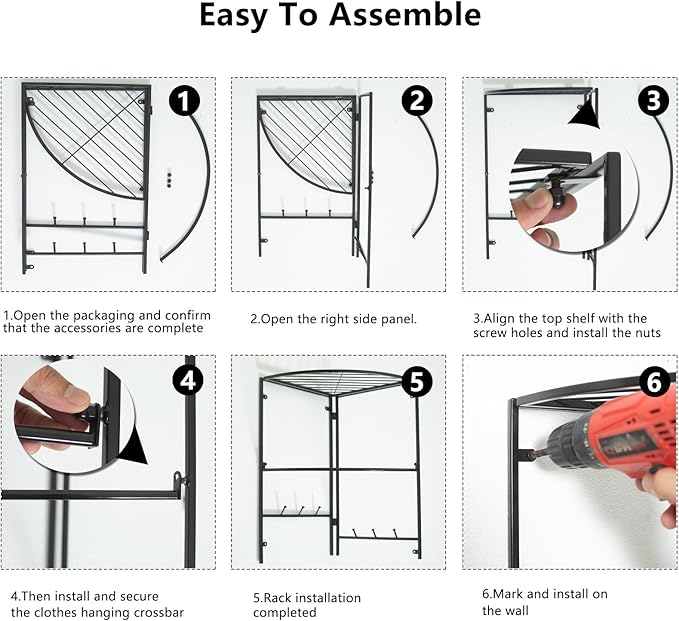 Easy To Assemble

1

2

3

1.Open the packaging and confirm that the accessories are complete

2.Open the right side panel.

3.Align the top shelf with the screw holes and install the nuts

4

5

6

4.Then install and secure the clothes hanging crossbar

5.Rack installation completed

6.Mark and install on the wall