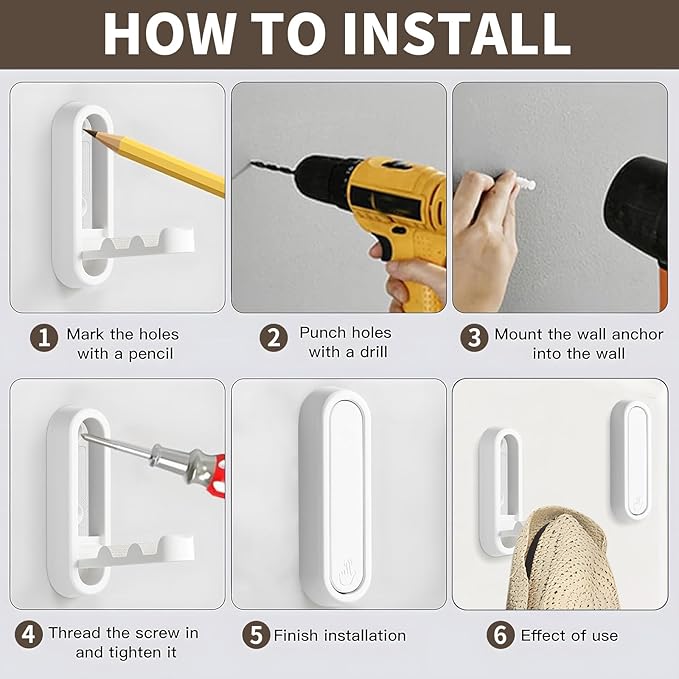 HOW TO INSTALL

1 Mark the holes with a pencil

2 Punch holes with a drill

3 Mount the wall anchor into the wall

4 Thread the screw in and tighten it

5 Finish installation

6 Effect of use