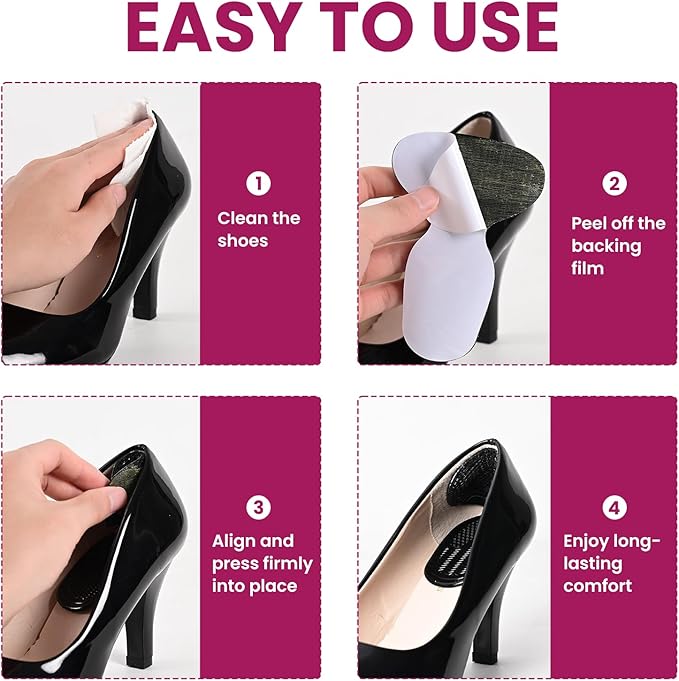 EASY TO USE

1
Clean the shoes

2
Peel off the backing film

3
Align and press firmly into place

4
Enjoy long-lasting comfort