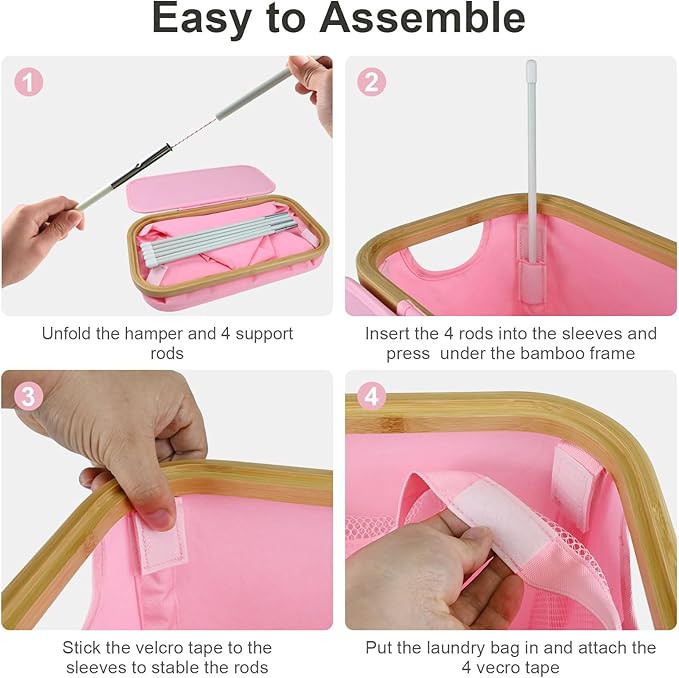 Easy to Assemble

1

Unfold the hamper and 4 support rods

2

Insert the 4 rods into the sleeves and press  under the bamboo frame

3

Stick the velcro tape to the sleeves to stable the rods

4

Put the laundry bag in and attach the 4 vecro tape