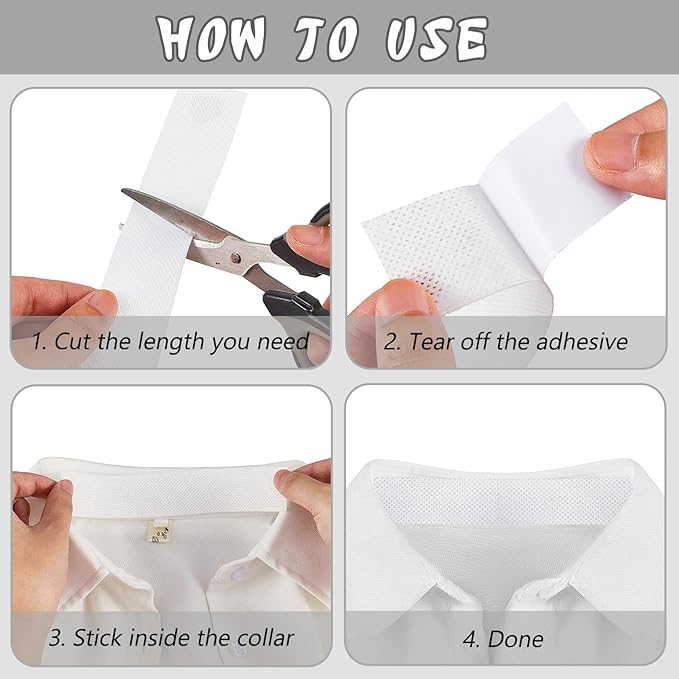 HOW TO USE

1. Cut the length you need

2. Tear off the adhesive

3. Stick inside the collar

4. Done