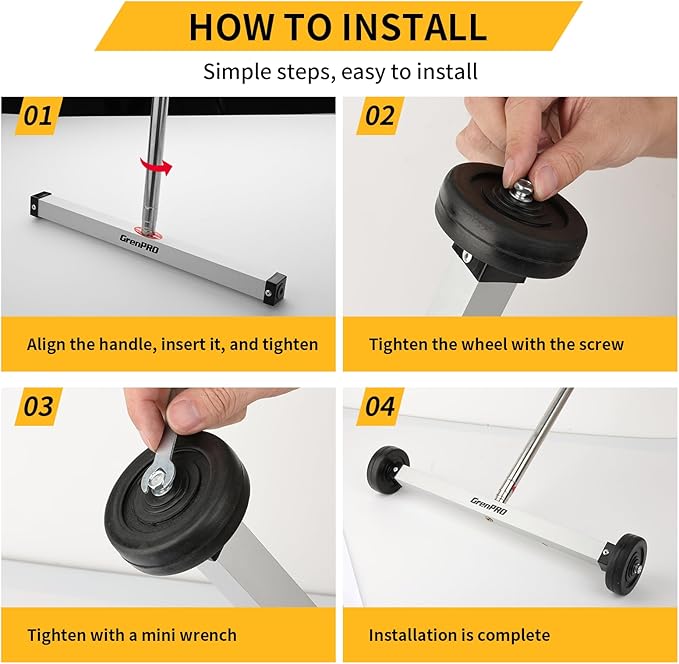 HOW TO INSTALL

Simple steps, easy to install

01

GrenPRO

Align the handle, insert it, and tighten

02

Tighten the wheel with the screw

03

Tighten with a mini wrench

04

GrenPRO

Installation is complete