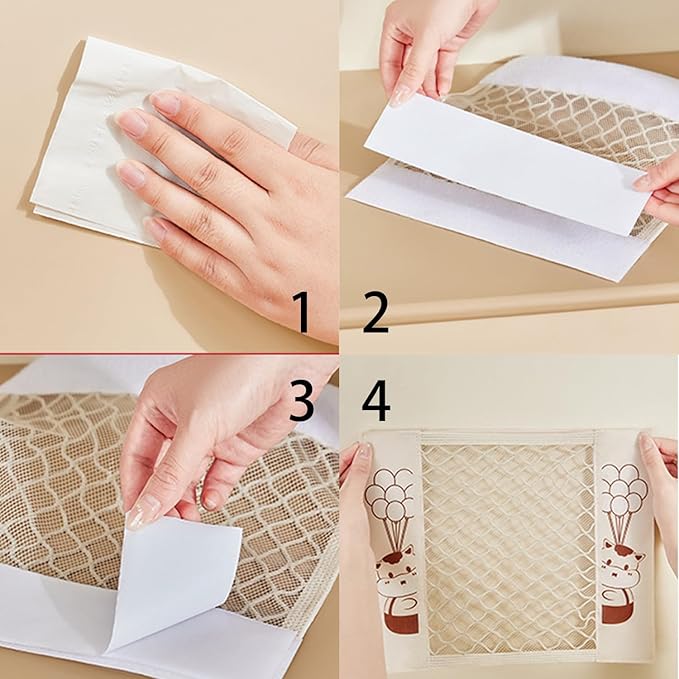 1
2
3
4