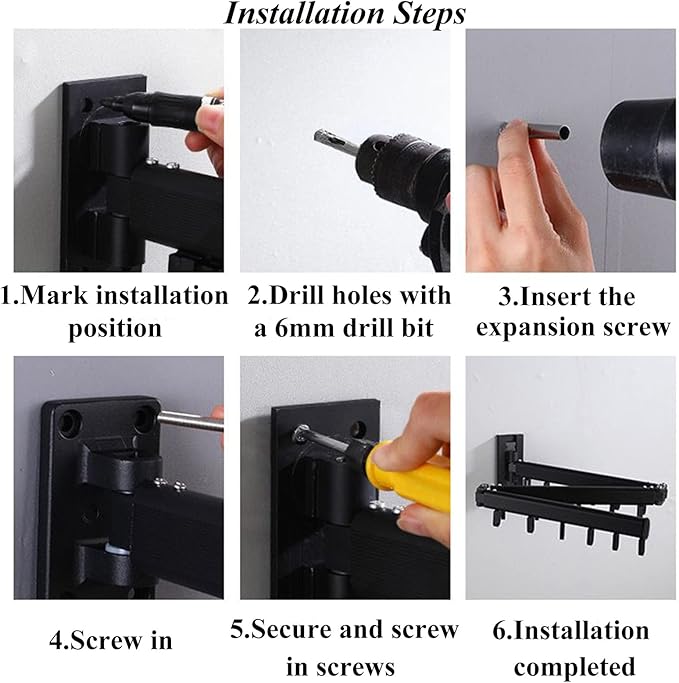 Installation Steps

1.Mark installation position

2.Drill holes with a 6mm drill bit

3.Insert the expansion screw

4.Screw in

5.Secure and screw in screws

6.Installation completed