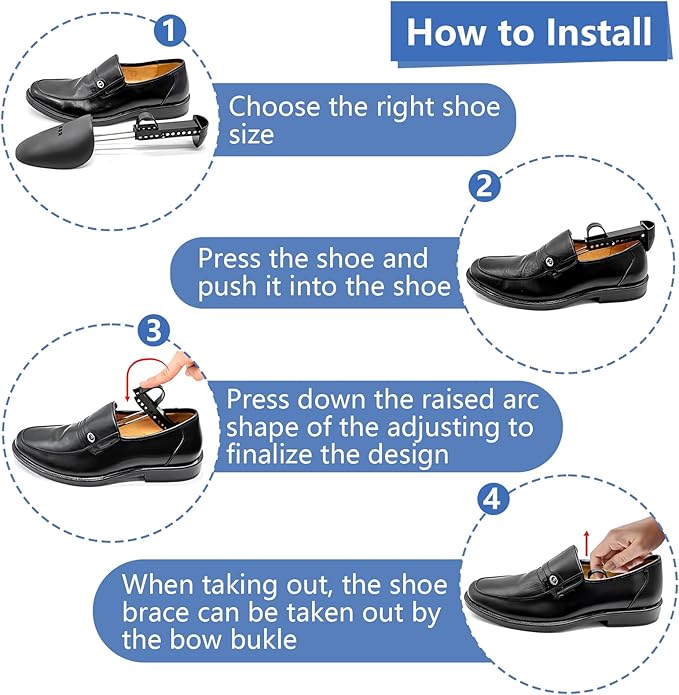 How to Install

1

Choose the right shoe size

2

Press the shoe and push it into the shoe

3

Press down the raised arc shape of the adjusting to finalize the design

4

When taking out, the shoe brace can be taken out by the bow bukle