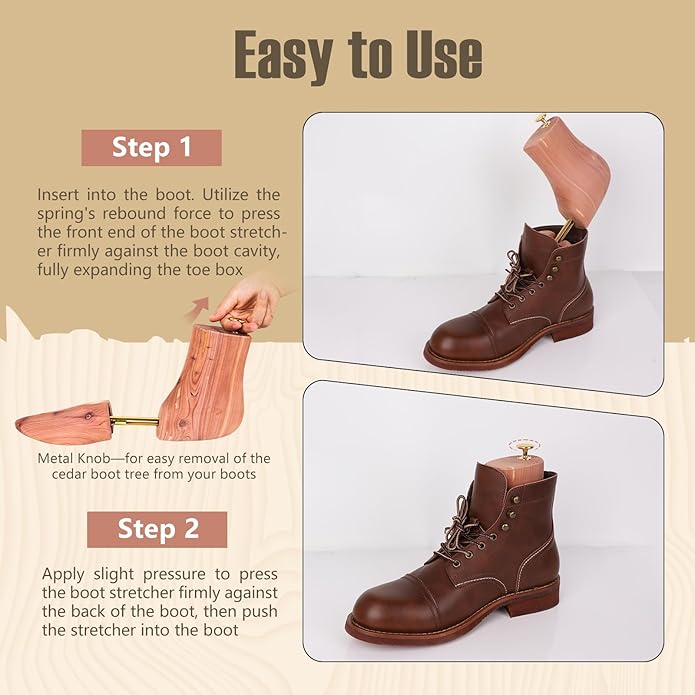 Easy to Use

Step 1

Insert into the boot. Utilize the spring's rebound force to press the front end of the boot stretcher firmly against the boot cavity, fully expanding the toe box

Metal Knob—for easy removal of the cedar boot tree from your boots

Step 2

Apply slight pressure to press the boot stretcher firmly against the back of the boot, then push the stretcher into the boot