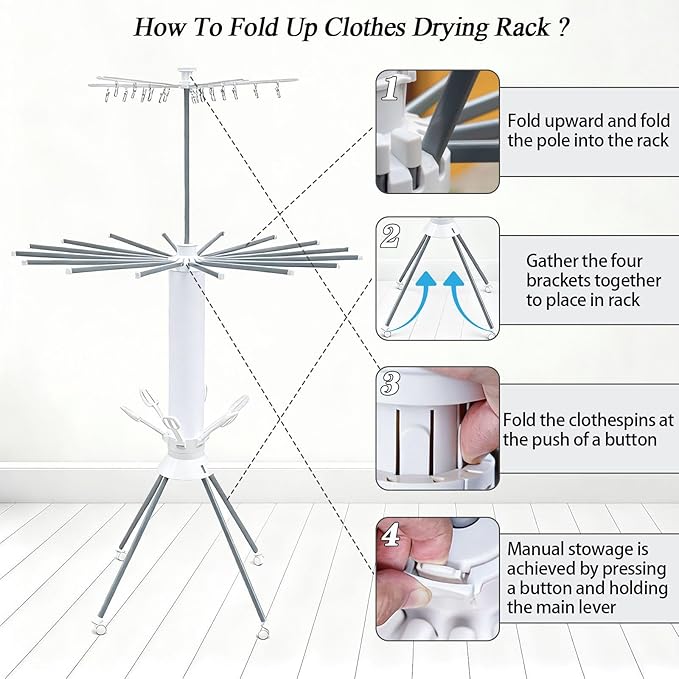 How To Fold Up Clothes Drying Rack ?

1

Fold upward and fold the pole into the rack

2

Gather the four brackets together to place in rack

3

Fold the clothespins at the push of a button

4

Manual stowage is achieved by pressing a button and holding the main lever