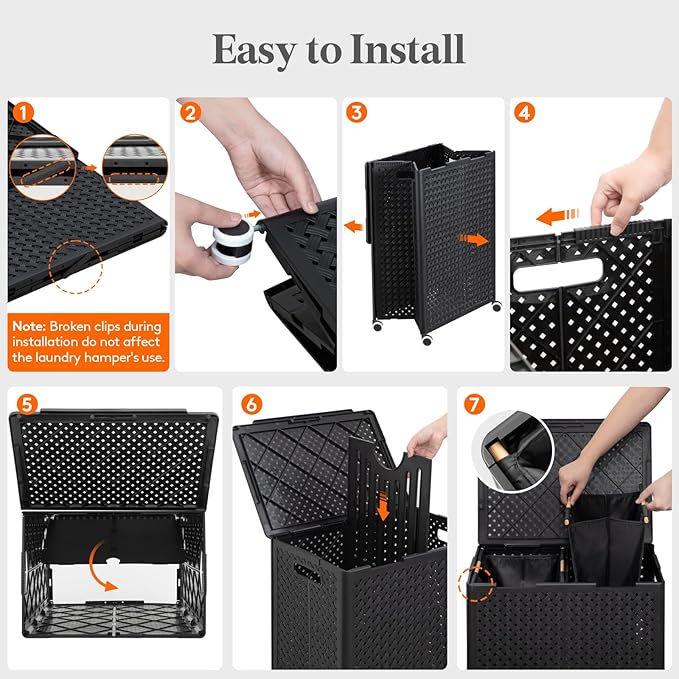 Easy to Install

1

Note: Broken clips during installation do not affect the laundry hamper's use.

2

3

4

5

6

7