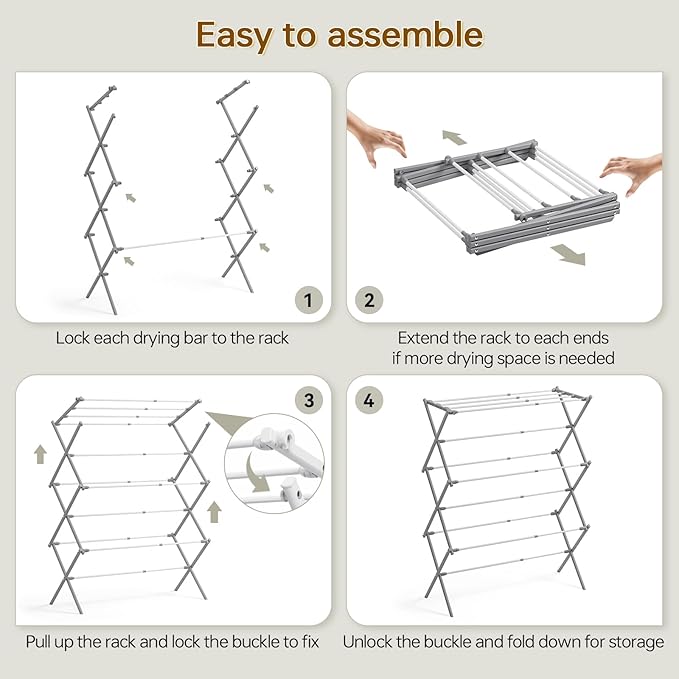 Easy to assemble

1

Lock each drying bar to the rack

2

Extend the rack to each ends if more drying space is needed

3

Pull up the rack and lock the buckle to fix

4

Unlock the buckle and fold down for storage