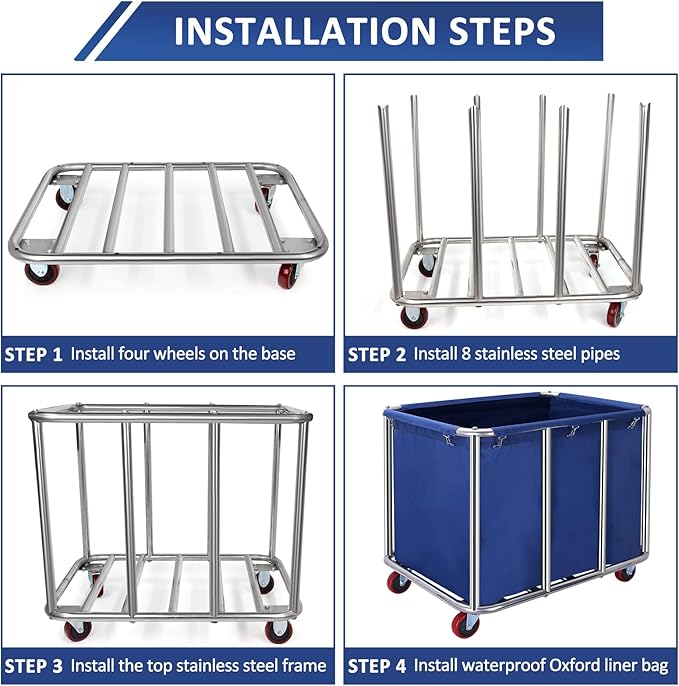 INSTALLATION STEPS

STEP 1 Install four wheels on the base

STEP 2 Install 8 stainless steel pipes

STEP 3 Install the top stainless steel frame

STEP 4 Install waterproof Oxford liner bag