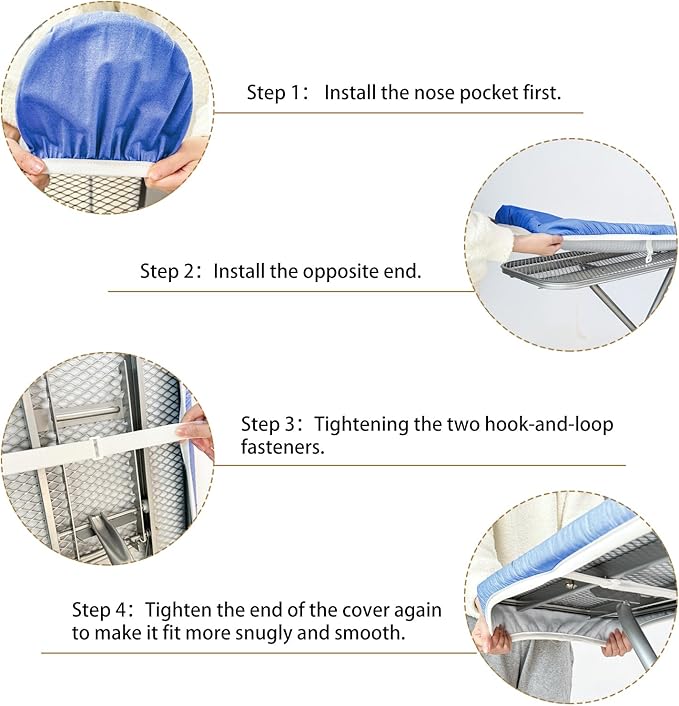 Step 1： Install the nose pocket first.

Step 2：Install the opposite end.

Step 3：Tightening the two hook-and-loop fasteners.

Step 4：Tighten the end of the cover again to make it fit more snugly and smooth.