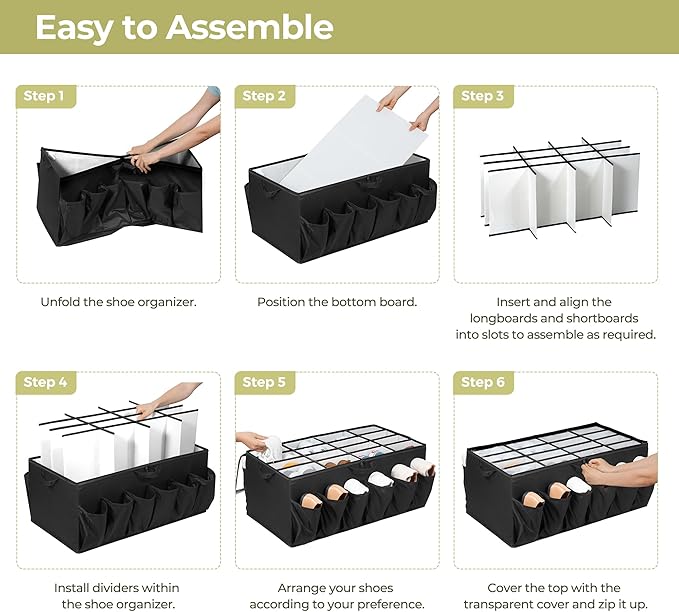 Easy to Assemble

Step 1

Unfold the shoe organizer.

Step 2

Position the bottom board.

Step 3

Insert and align the longboards and shortboards into slots to assemble as required.

Step 4

Install dividers within the shoe organizer.

Step 5

Arrange your shoes according to your preference.

Step 6

Cover the top with the transparent cover and zip it up.