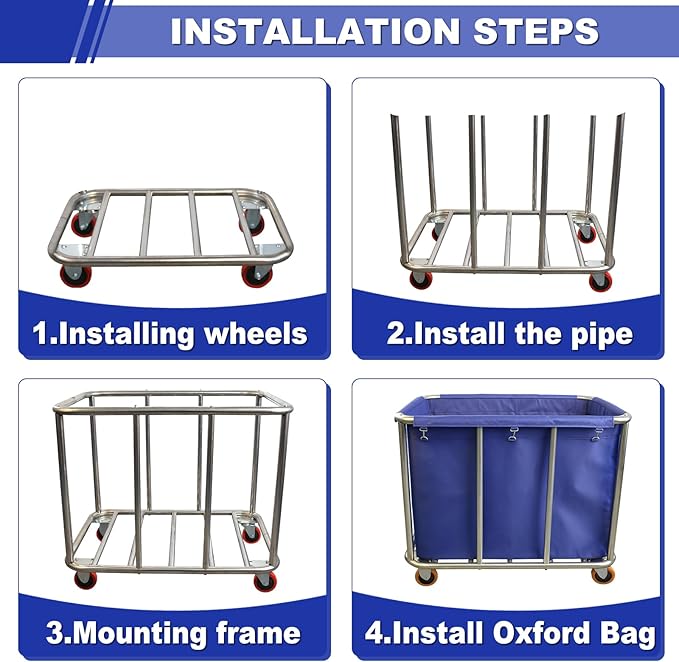 INSTALLATION STEPS

1.Installing wheels

2.Install the pipe

3.Mounting frame

4.Install Oxford Bag