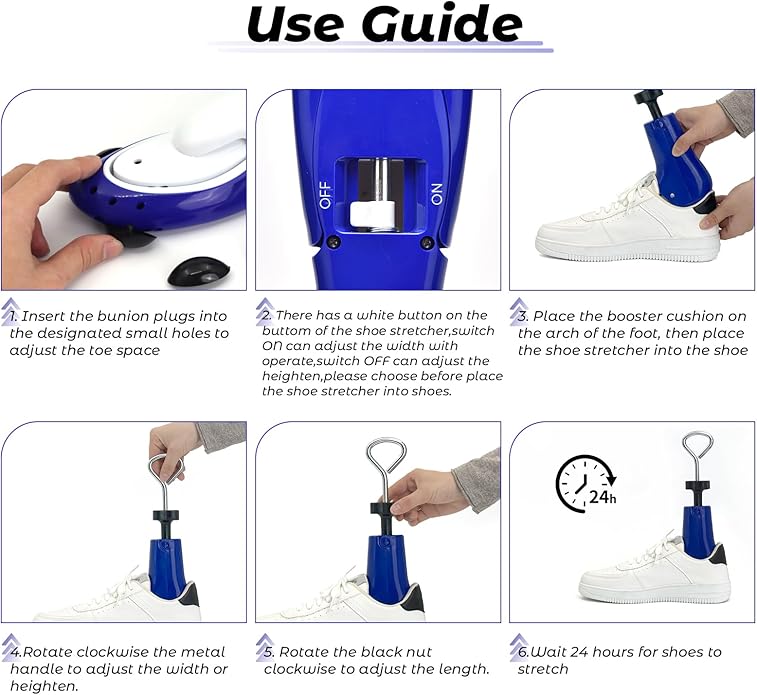 Use Guide

OFF ON

1. Insert the bunion plugs into the designated small holes to adjust the toe space

2. There has a white button on the buttom of the shoe stretcher,switch ON can adjust the width with operate,switch OFF can adjust the heighten,please choose before place the shoe stretcher into shoes.

3. Place the booster cushion on the arch of the foot, then place the shoe stretcher into the shoe

24h

4.Rotate clockwise the metal handle to adjust the width or heighten.

5. Rotate the black nut clockwise to adjust the length.

6.Wait 24 hours for shoes to stretch