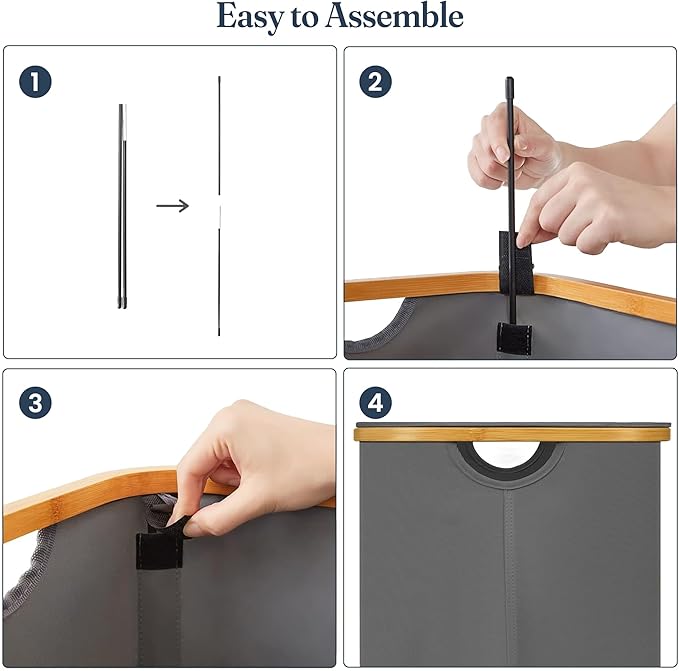 Easy to Assemble

1

2

3

4