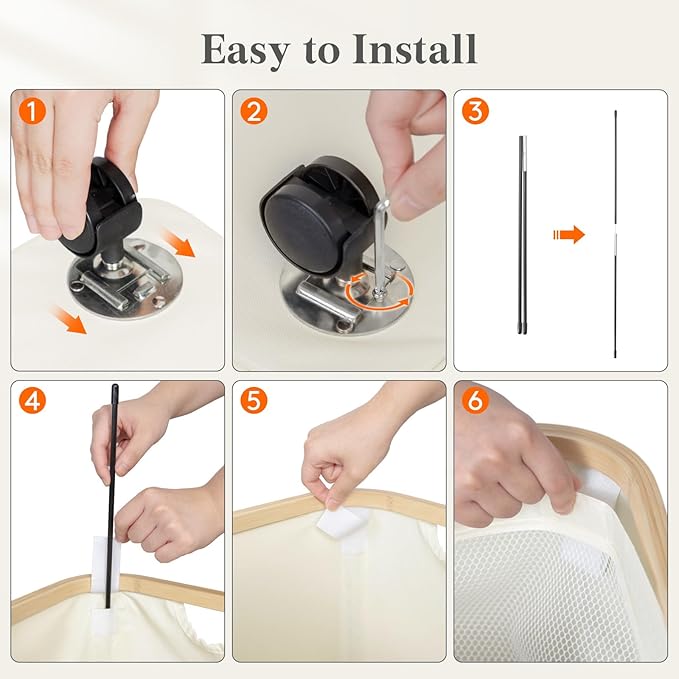 Easy to Install

1

2

3

4

5

6