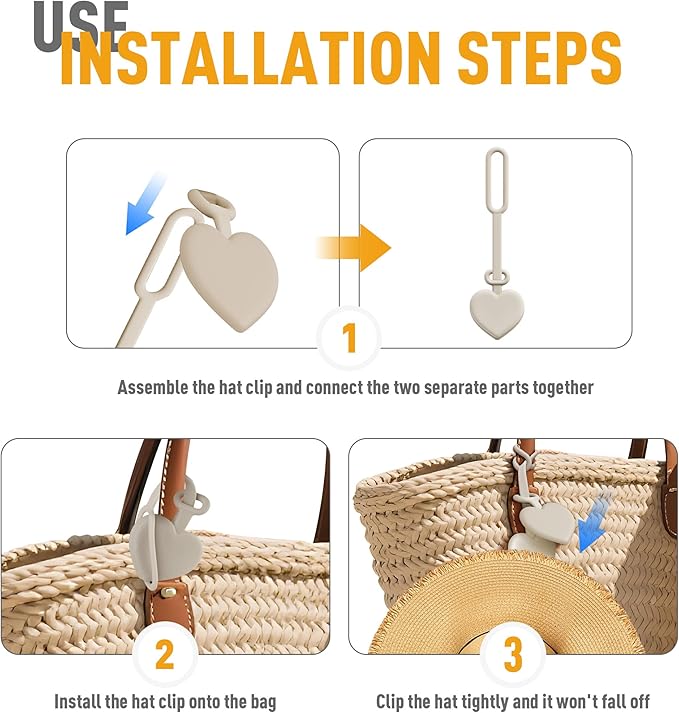 USE
INSTALLATION STEPS

1

Assemble the hat clip and connect the two separate parts together

2

Install the hat clip onto the bag

3

Clip the hat tightly and it won't fall off