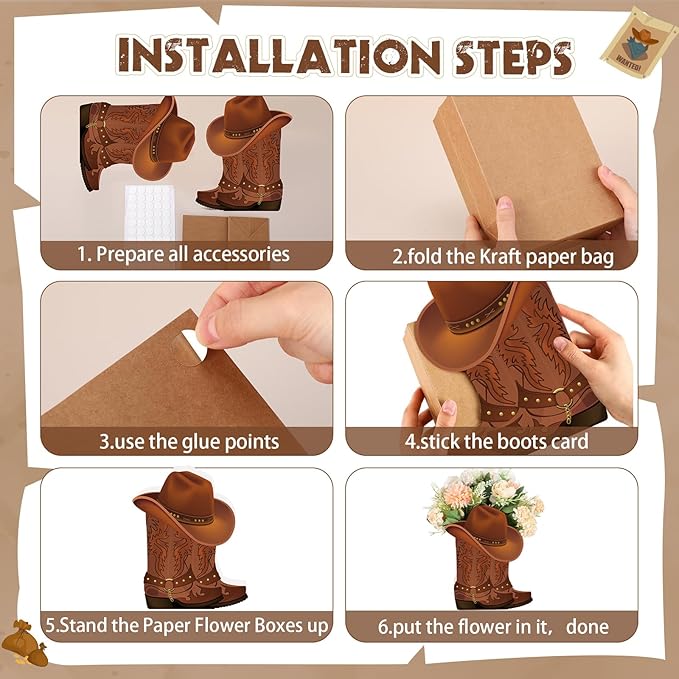 INSTALLATION STEPS

WANTED!

1. Prepare all accessories

2.fold the Kraft paper bag

3.use the glue points

4.stick the boots card

5.Stand the Paper Flower Boxes up

6.put the flower in it, done