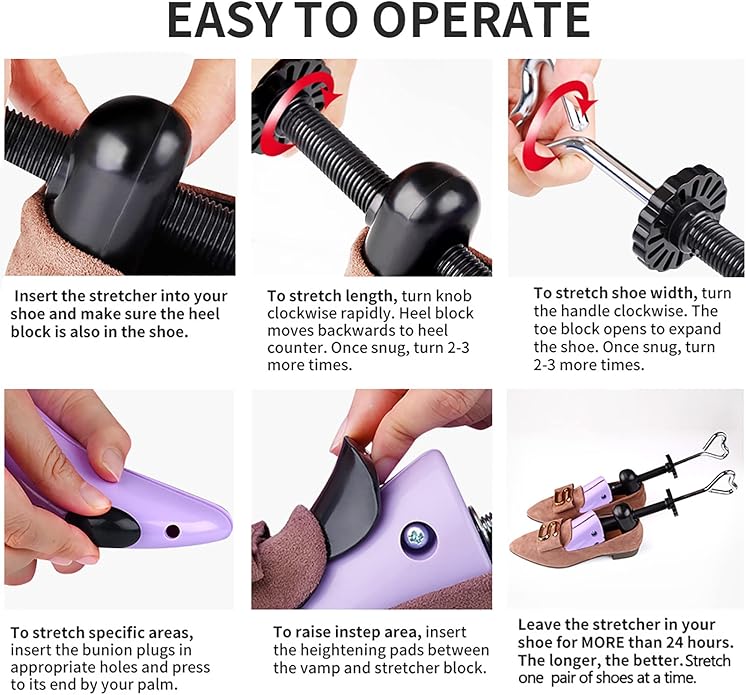 EASY TO OPERATE

Insert the stretcher into your shoe and make sure the heel block is also in the shoe.

To stretch length, turn knob clockwise rapidly. Heel block moves backwards to heel counter. Once snug, turn 2-3 more times.

To stretch shoe width, turn the handle clockwise. The toe block opens to expand the shoe. Once snug, turn 2-3 more times.

To stretch specific areas, insert the bunion plugs in appropriate holes and press to its end by your palm.

To raise instep area, insert the heightening pads between the vamp and stretcher block.

Leave the stretcher in your shoe for MORE than 24 hours. The longer, the better. Stretch one pair of shoes at a time.