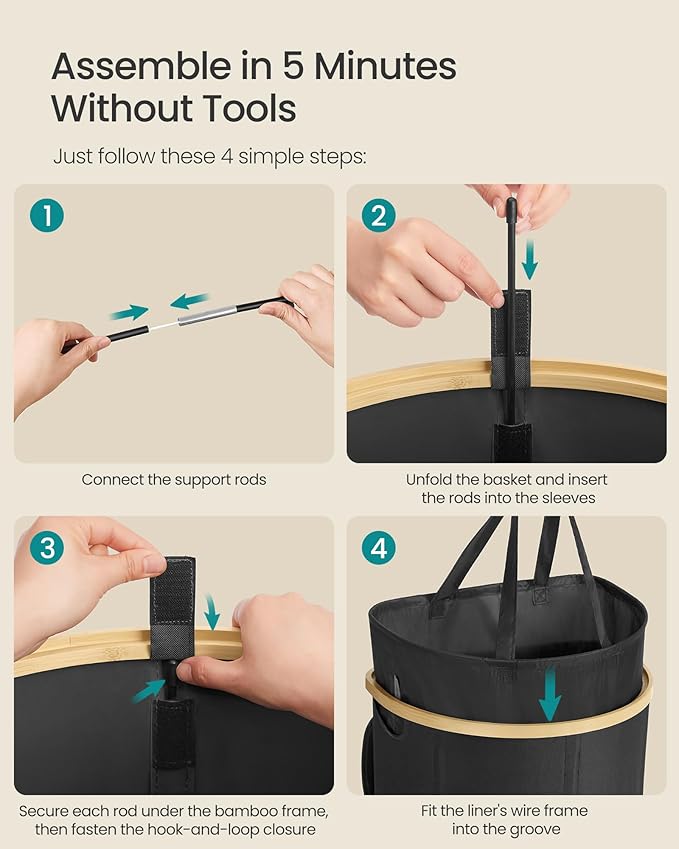 Assemble in 5 Minutes Without Tools

Just follow these 4 simple steps:

1

Connect the support rods

2

Unfold the basket and insert the rods into the sleeves

3

Secure each rod under the bamboo frame, then fasten the hook-and-loop closure

4

Fit the liner's wire frame into the groove