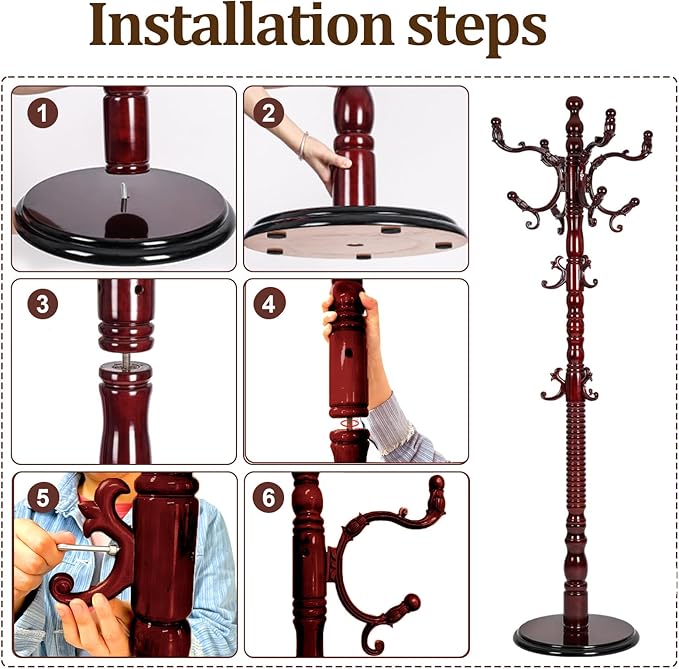 Installation steps

1

2

3

4

5

6