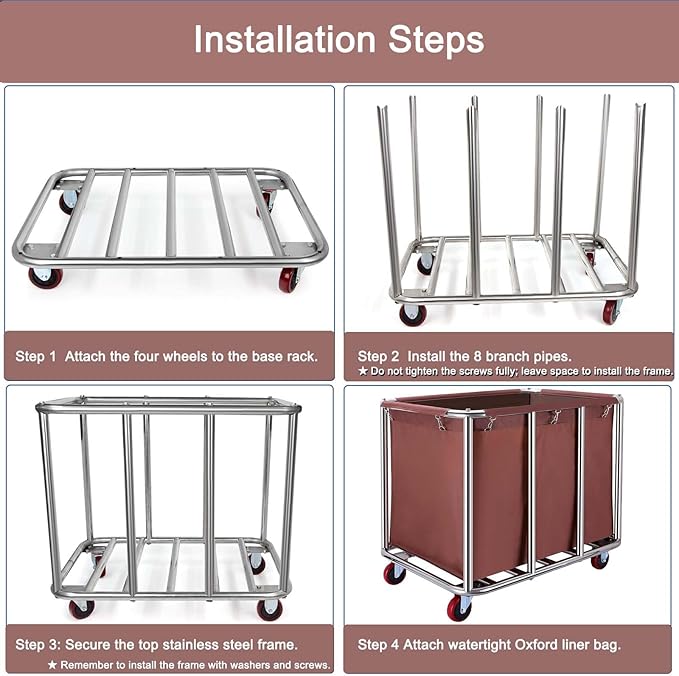 Installation Steps

Step 1 Attach the four wheels to the base rack.

Step 2 Install the 8 branch pipes.
★ Do not tighten the screws fully; leave space to install the frame.

Step 3: Secure the top stainless steel frame.
★ Remember to install the frame with washers and screws.

Step 4 Attach watertight Oxford liner bag.