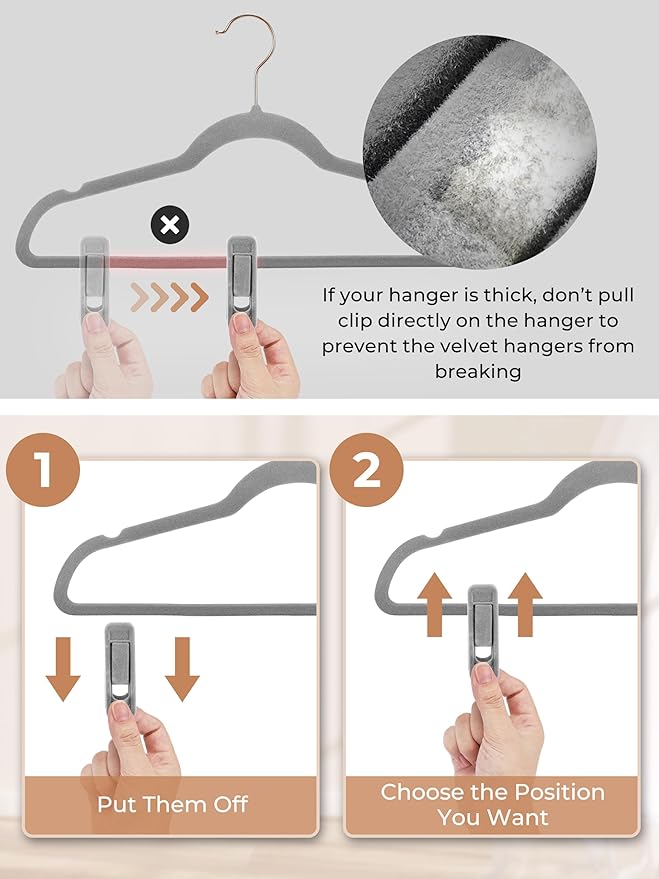 If your hanger is thick, don't pull clip directly on the hanger to prevent the velvet hangers from breaking

1

Put Them Off

2

Choose the Position You Want